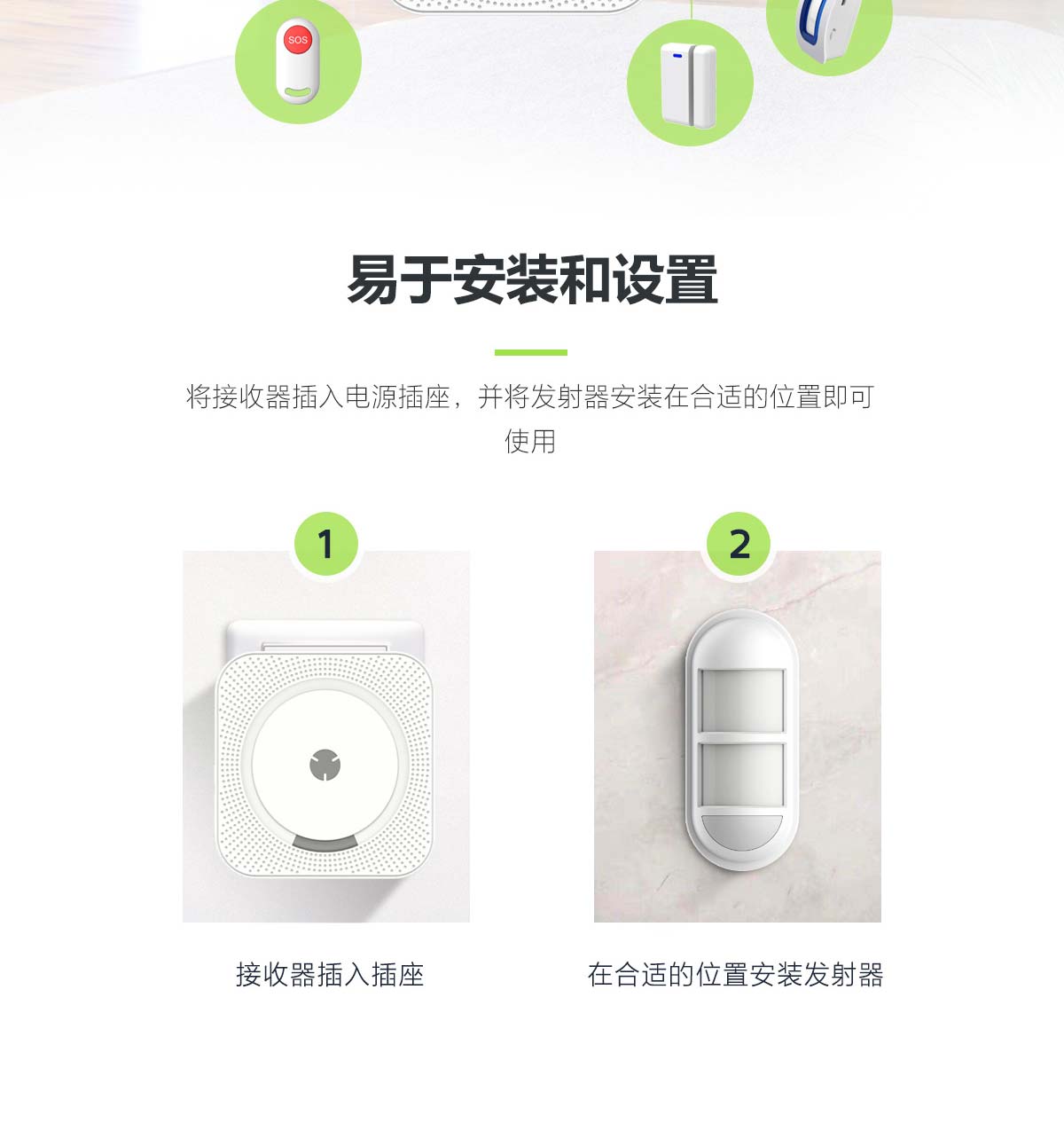 SOS

易于安装和设置

将接收器插入电源插座，并将发射器安装在合适的位置即可使用

1

2

接收器插入插座

在合适的位置安装发射器